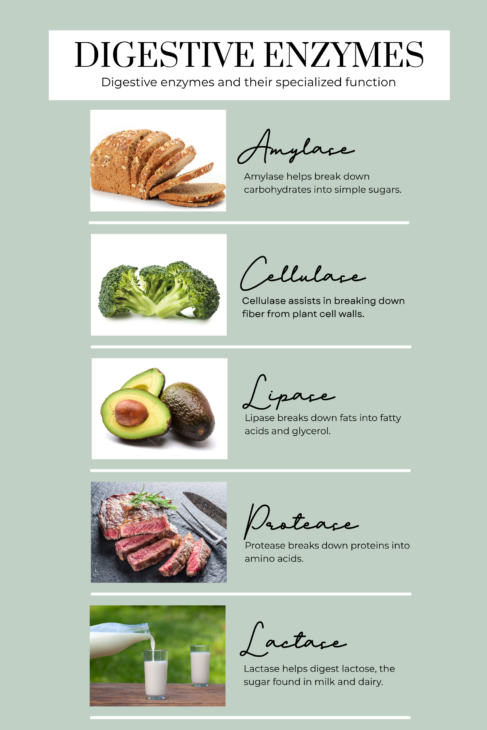 DIGESTIVE ENZYMES

Digestive enzymes and their specialized function

Amylase

Amylase helps break down carbohydrates into simple sugars.

Cellulase

Cellulase assists in breaking down fiber from plant cell walls.

Lipase

Lipase breaks down fats into fatty acids and glycerol.

Protease

Protease breaks down proteins into amino acids.

Lactase

Lactase helps digest lactose, the sugar found in milk and dairy.