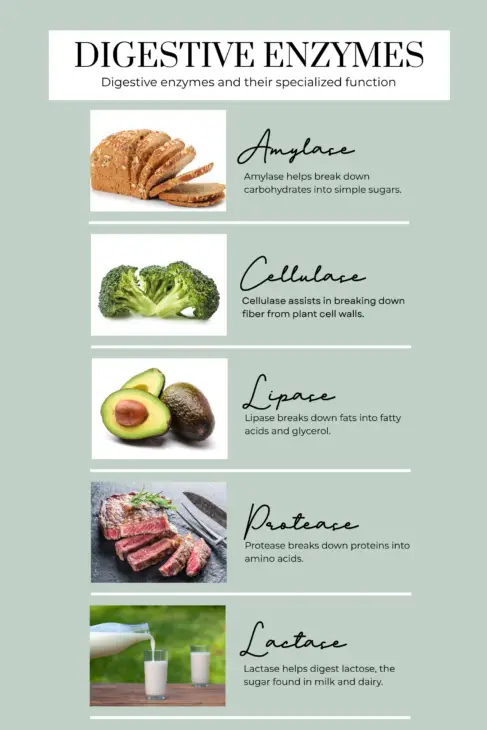 DIGESTIVE ENZYMES
Digestive enzymes and their specialized function

Amylase
Amylase helps break down carbohydrates into simple sugars.

Cellulase
Cellulase assists in breaking down fiber from plant cell walls.

Lipase
Lipase breaks down fats into fatty acids and glycerol.

Protease
Protease breaks down proteins into amino acids.

Lactase
Lactase helps digest lactose, the sugar found in milk and dairy.